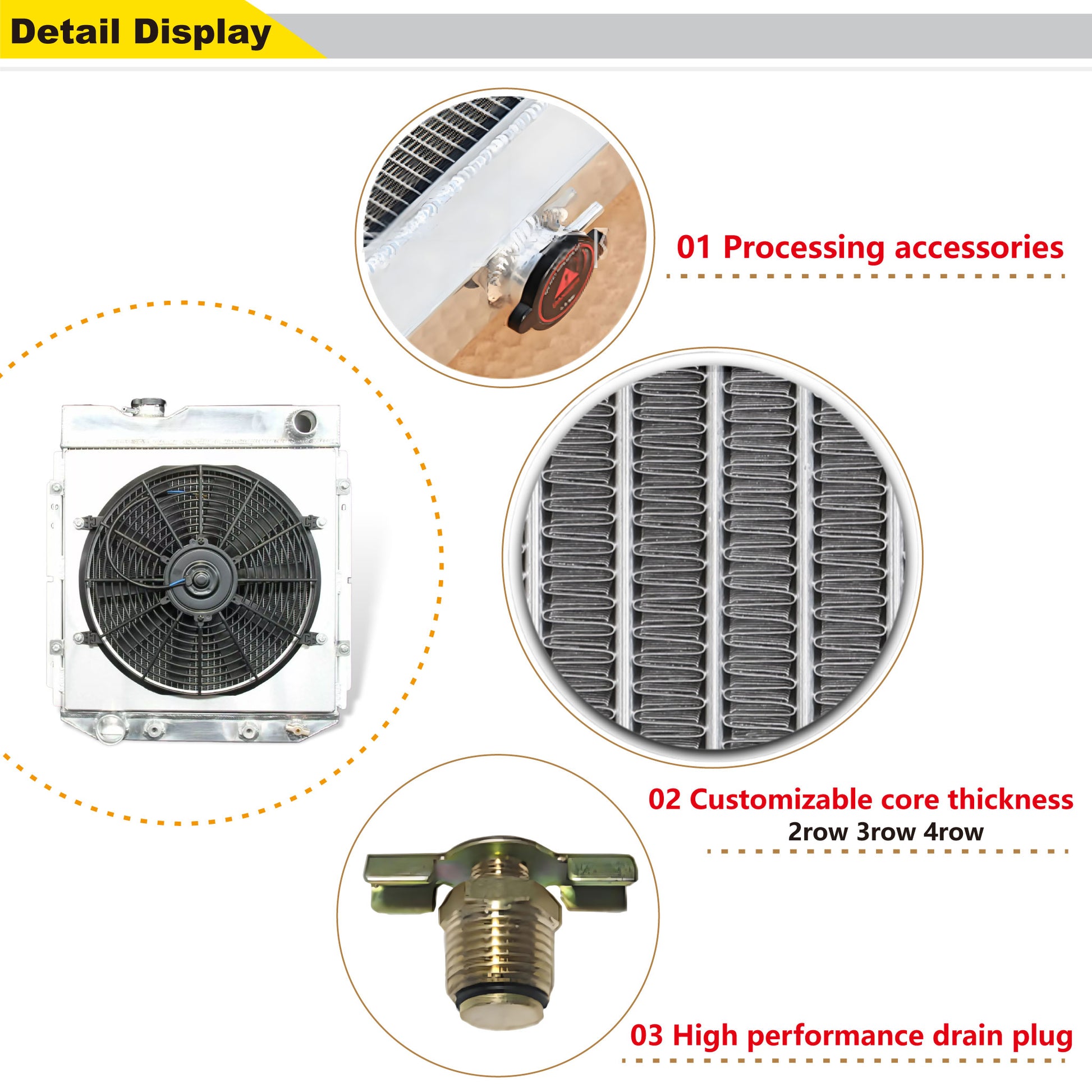 Detail Display

01 Processing accessories

02 Customizable core thickness
2row 3row 4row

03 High performance drain plug