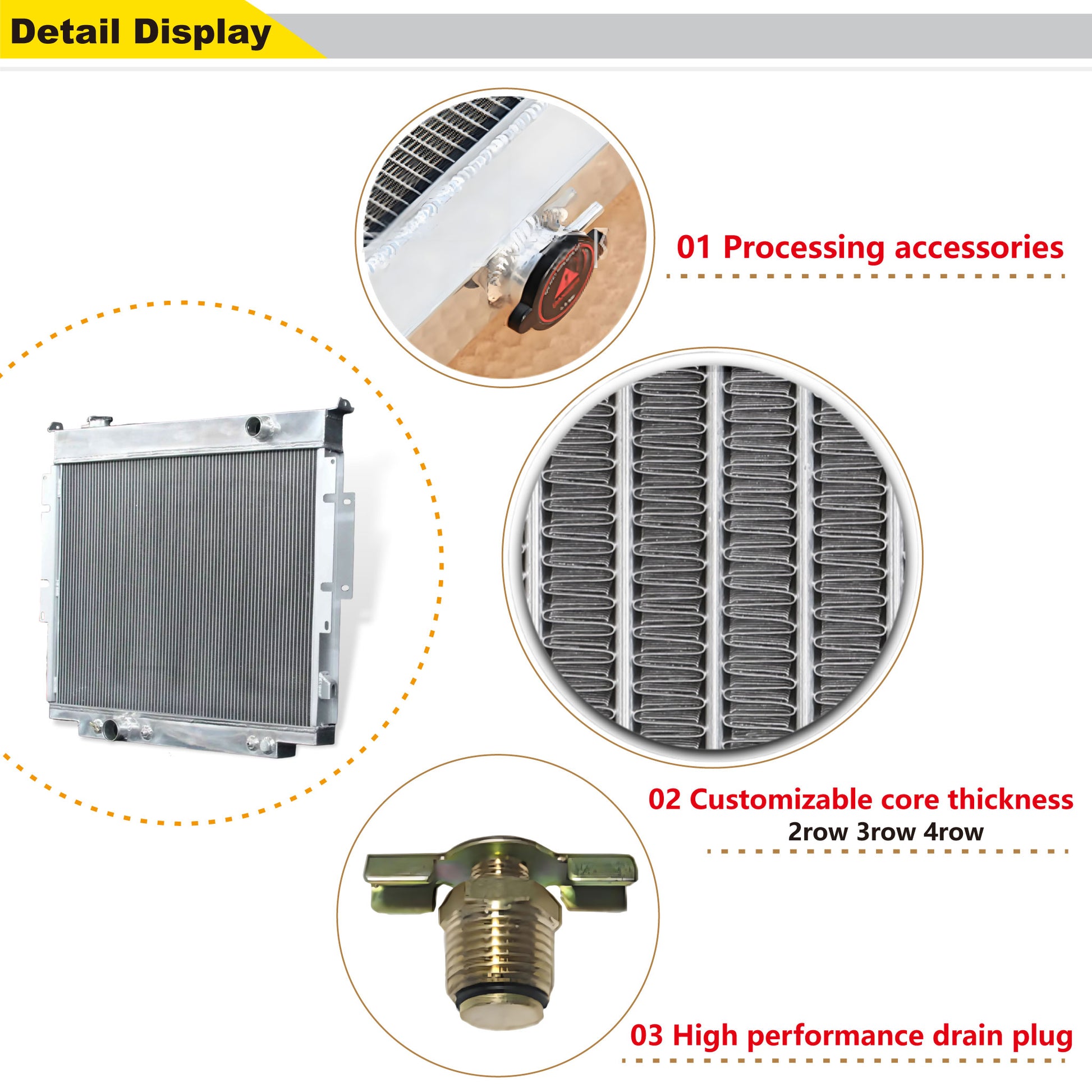 Detail Display

01 Processing accessories

02 Customizable core thickness
2row 3row 4row

03 High performance drain plug