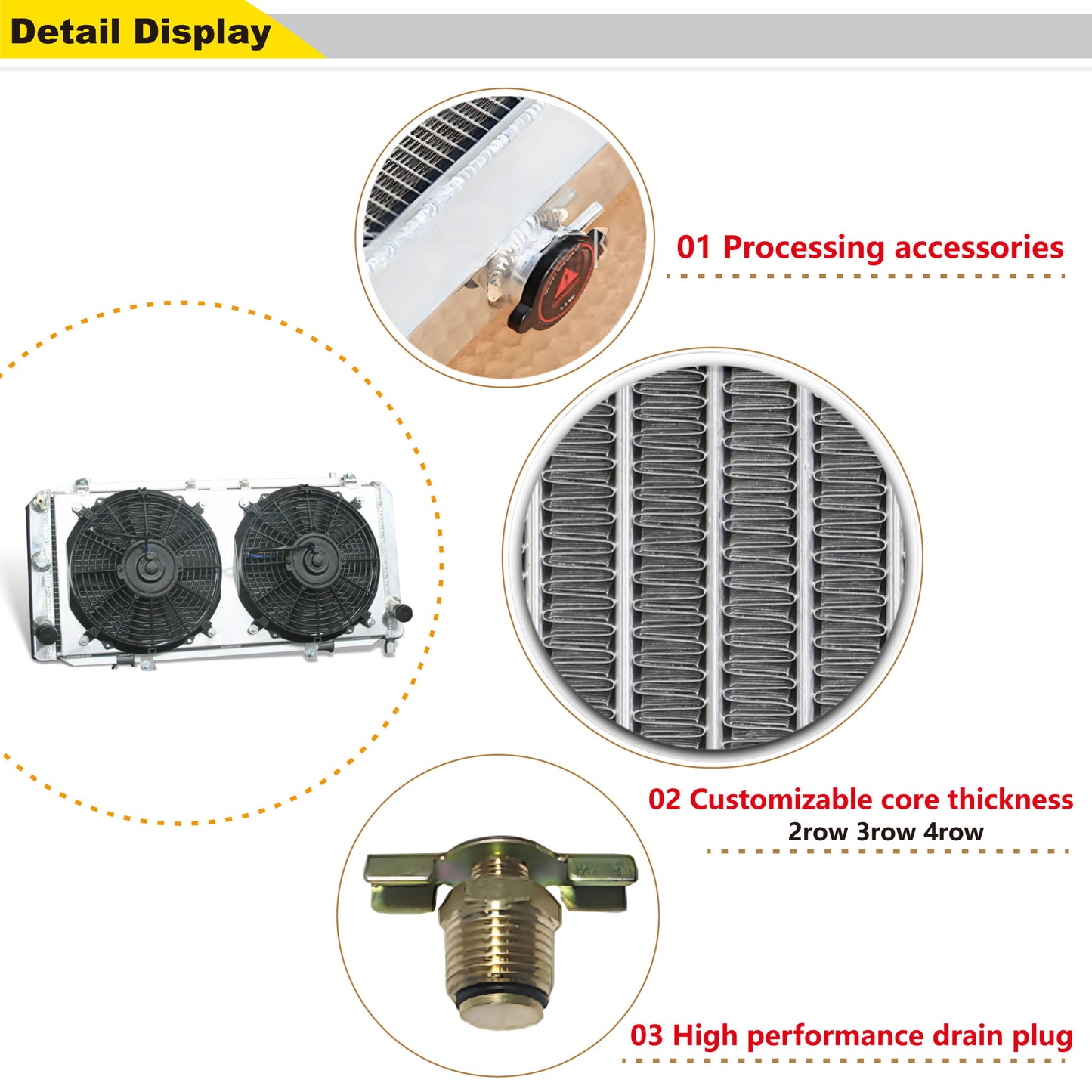 Detail Display

01 Processing accessories

02 Customizable core thickness
2row 3row 4row

03 High performance drain plug