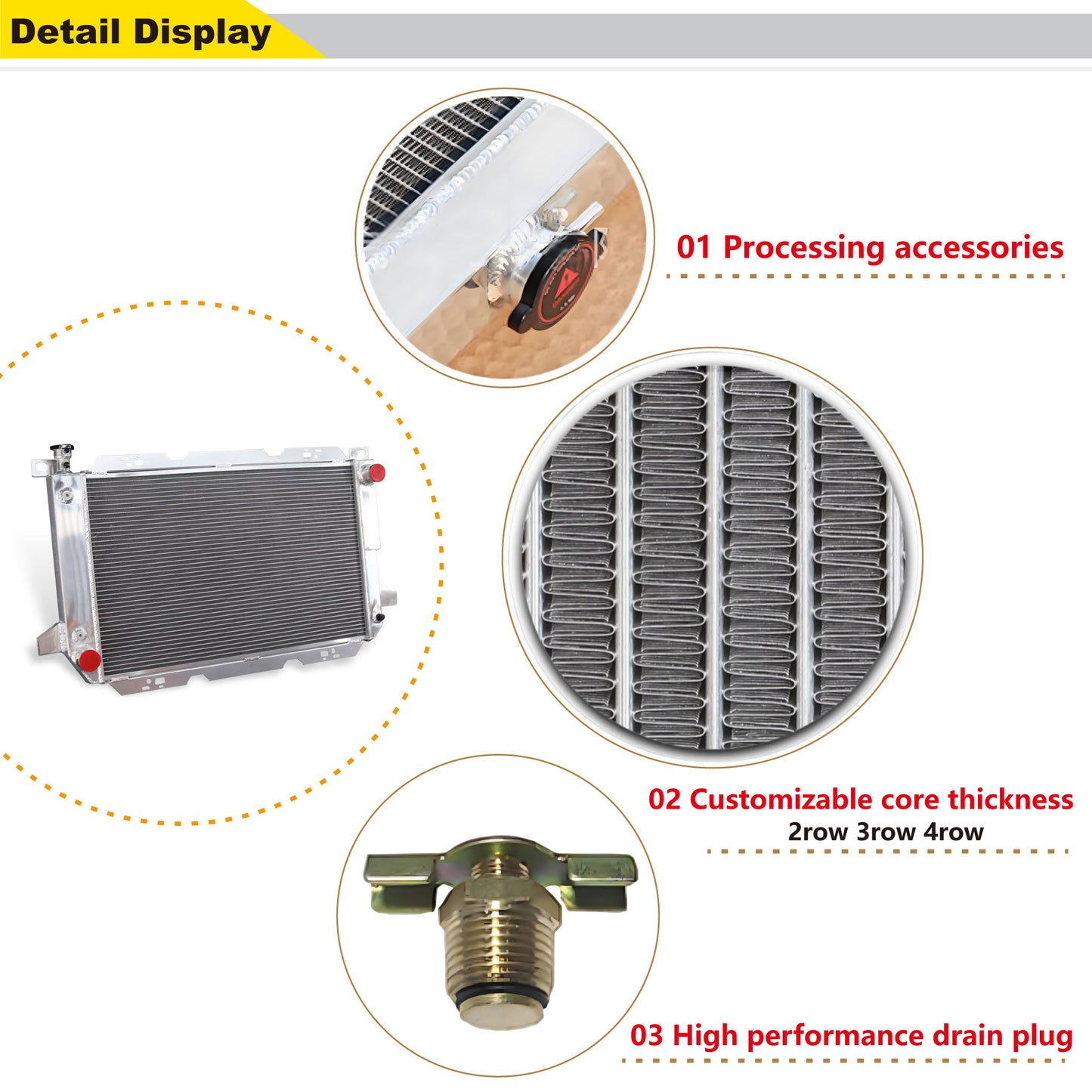 Detail Display

01 Processing accessories

02 Customizable core thickness
2row 3row 4row

03 High performance drain plug