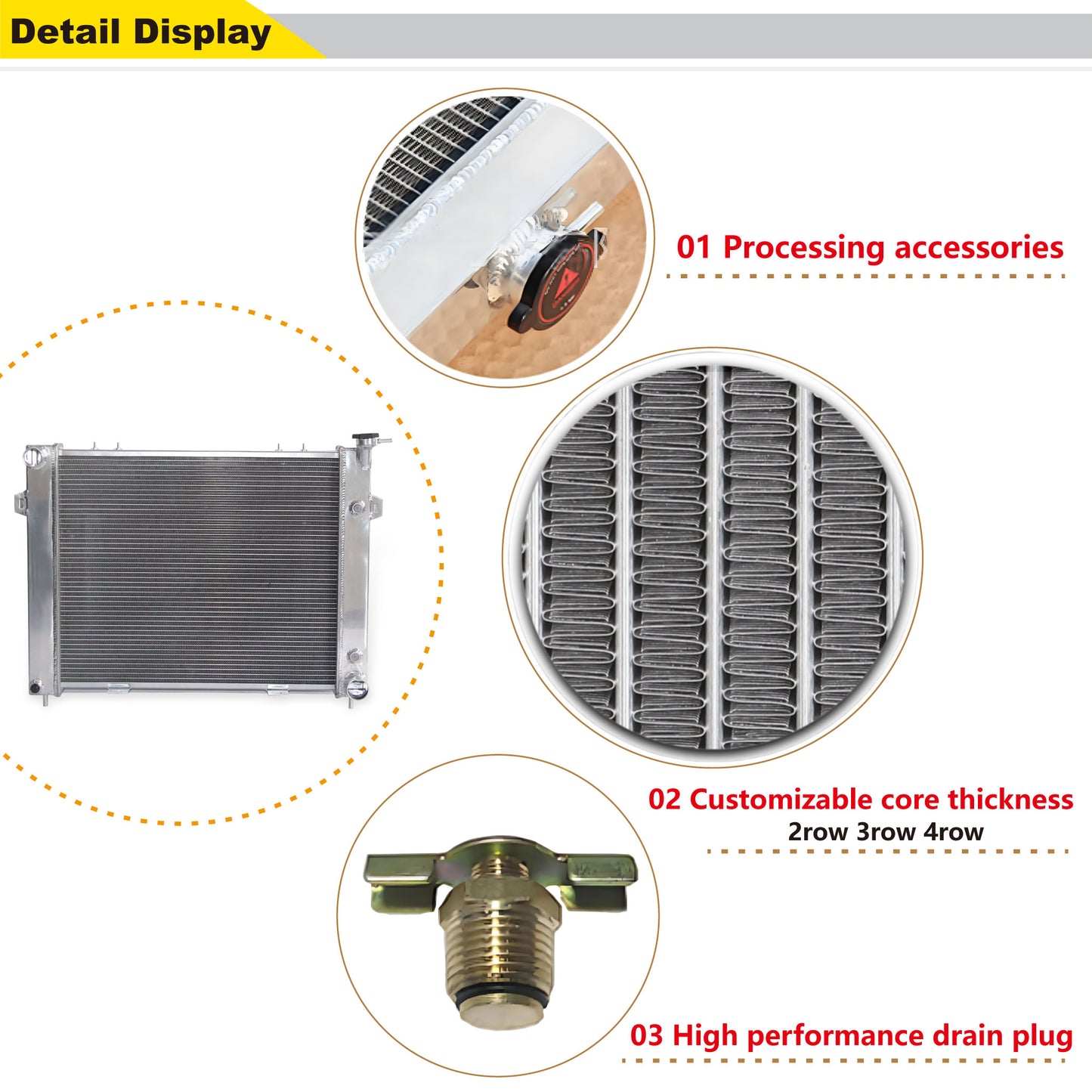 Detail Display

01 Processing accessories

02 Customizable core thickness
2row 3row 4row

03 High performance drain plug