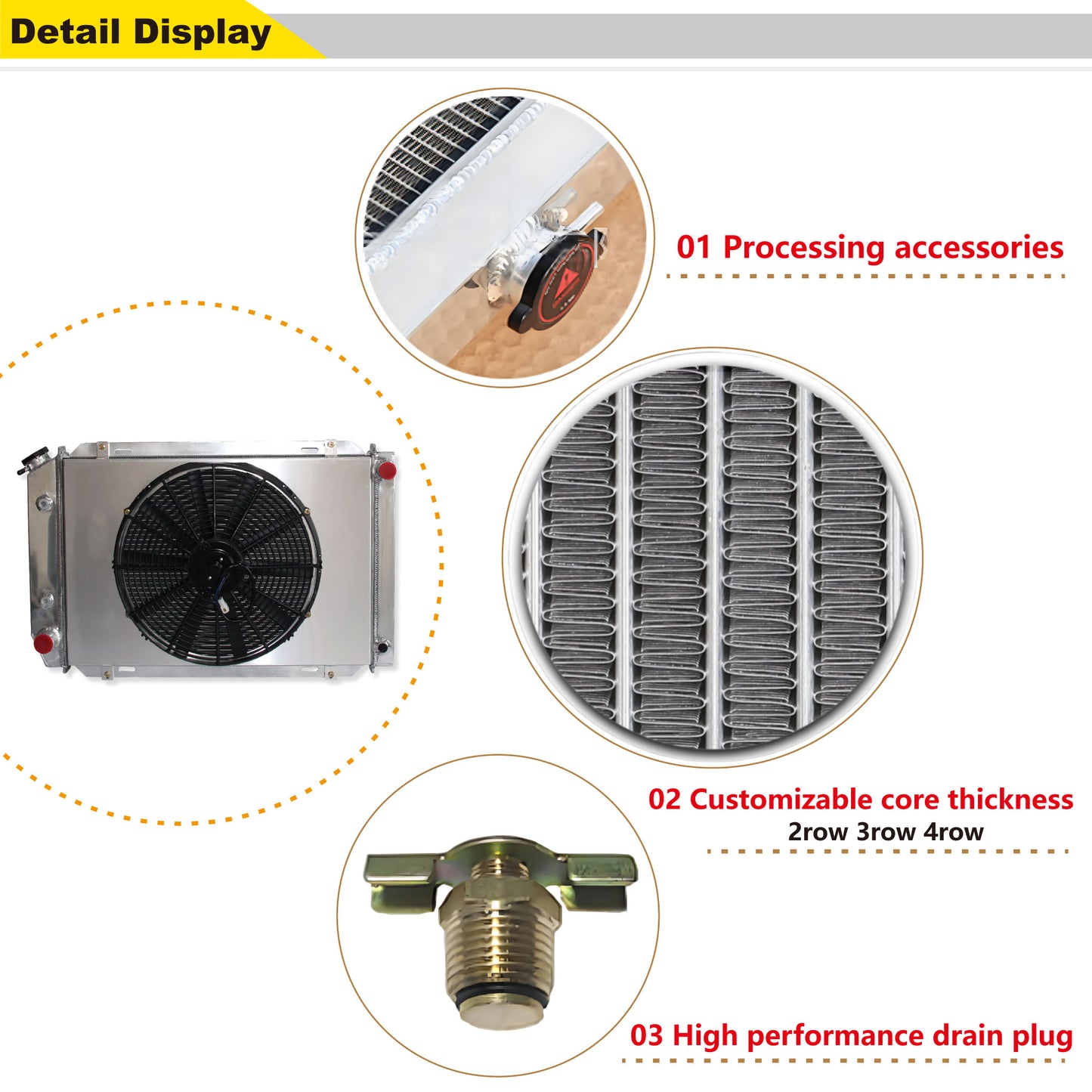 Detail Display

01 Processing accessories

02 Customizable core thickness
2row 3row 4row

03 High performance drain plug